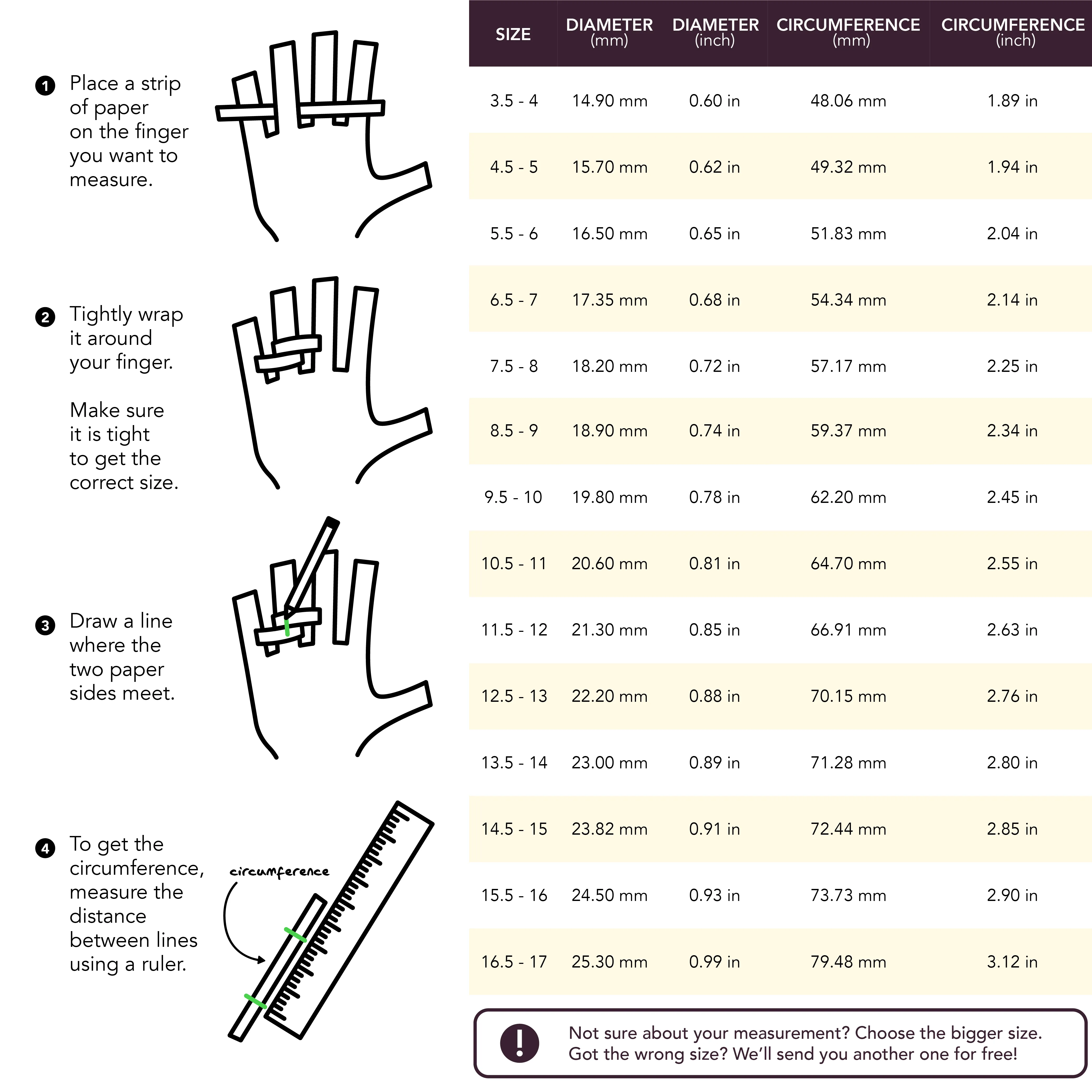 1 Place a strip of paper on the finger you want to measure.

2 Tightly wrap it around your finger.

Make sure it is tight to get the correct size.

3 Draw a line where the two paper sides meet.

4 To get the circumference, measure the distance between lines using a ruler.

circumference

| SIZE | DIAMETER (mm) | DIAMETER (inch) | CIRCUMFERENCE (mm) | CIRCUMFERENCE (inch) |
|---|---|---|---|---|
| 3.5 - 4 | 14.90 mm | 0.60 in | 48.06 mm | 1.89 in |
| 4.5 - 5 | 15.70 mm | 0.62 in | 49.32 mm | 1.94 in |
| 5.5 - 6 | 16.50 mm | 0.65 in | 51.83 mm | 2.04 in |
| 6.5 - 7 | 17.35 mm | 0.68 in | 54.34 mm | 2.14 in |
| 7.5 - 8 | 18.20 mm | 0.72 in | 57.17 mm | 2.25 in |
| 8.5 - 9 | 18.90 mm | 0.74 in | 59.37 mm | 2.34 in |
| 9.5 - 10 | 19.80 mm | 0.78 in | 62.20 mm | 2.45 in |
| 10.5 - 11 | 20.60 mm | 0.81 in | 64.70 mm | 2.55 in |
| 11.5 - 12 | 21.30 mm | 0.85 in | 66.91 mm | 2.63 in |
| 12.5 - 13 | 22.20 mm | 0.88 in | 70.15 mm | 2.76 in |
| 13.5 - 14 | 23.00 mm | 0.89 in | 71.28 mm | 2.80 in |
| 14.5 - 15 | 23.82 mm | 0.91 in | 72.44 mm | 2.85 in |
| 15.5 - 16 | 24.50 mm | 0.93 in | 73.73 mm | 2.90 in |
| 16.5 - 17 | 25.30 mm | 0.99 in | 79.48 mm | 3.12 in |

!
Not sure about your measurement? Choose the bigger size.
Got the wrong size? We'll send you another one for free!